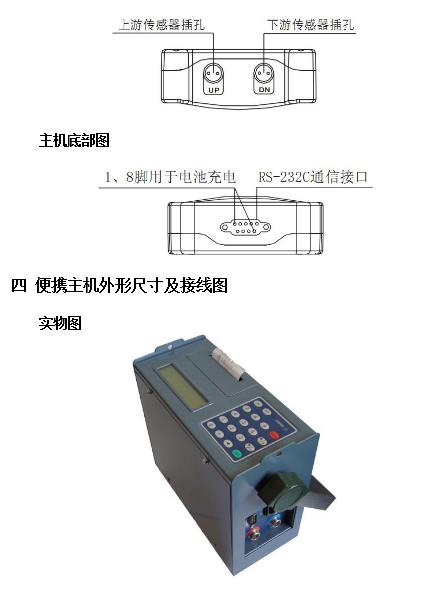 上游传感器插孔

下游传感器插孔

UP

DN

主机底部图

1、8脚用于电池充电

RS-232C通信接口

四 便携主机外形尺寸及接线图

实物图